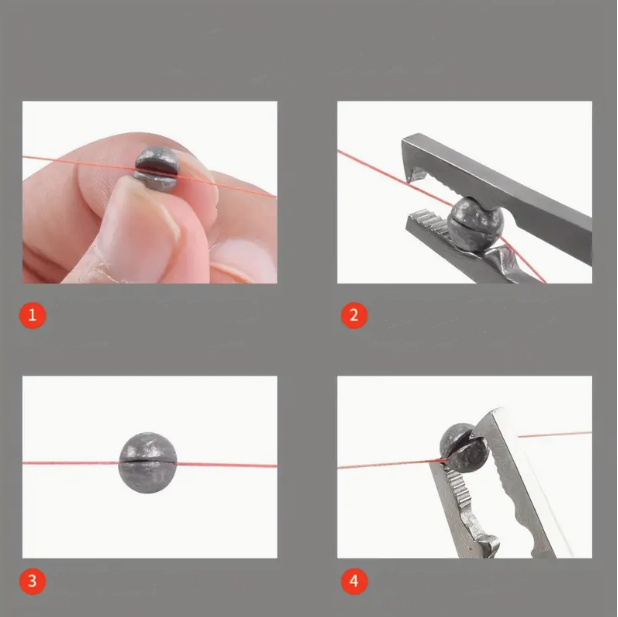 1

2

3

4