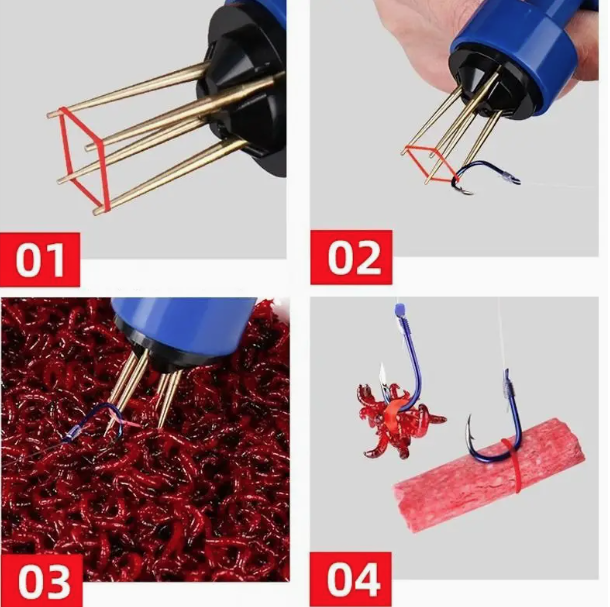 01

02

03

04